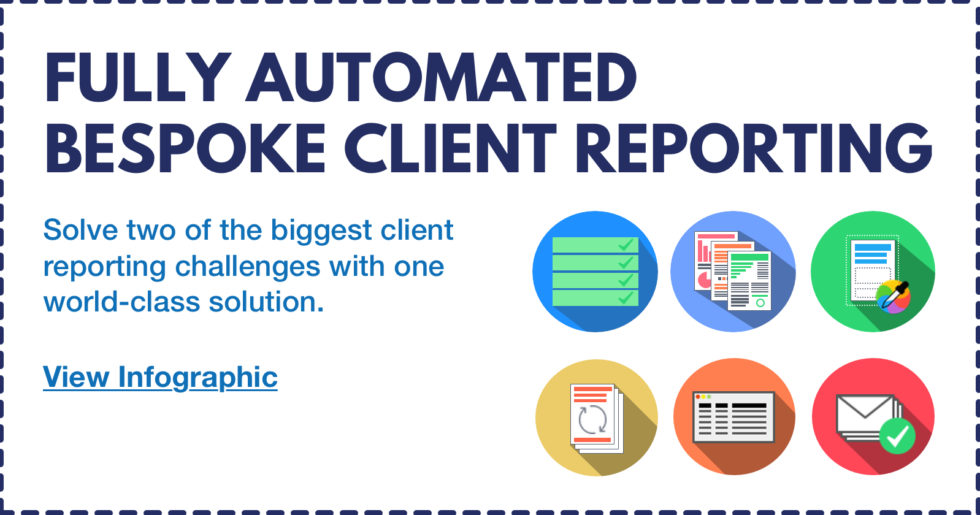 FULLY AUTOMATED BESPOKE CLIENT REPORTING

Solve two of the biggest client reporting challenges with one world-class solution.

View Infographic